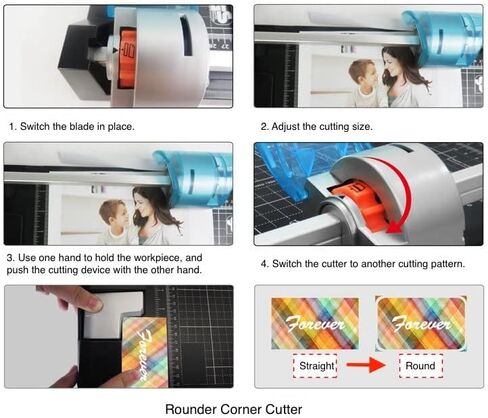 1. Switch the blade in place.

2. Adjust the cutting size.

3. Use one hand to hold the workpiece, and push the cutting device with the other hand.

4. Switch the cutter to another cutting pattern.

Forever

Forever

Forever

Straight

Round

Rounder Corner Cutter