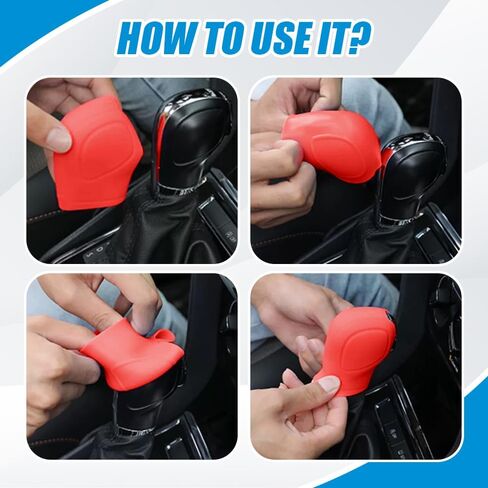 HOW TO USE IT?