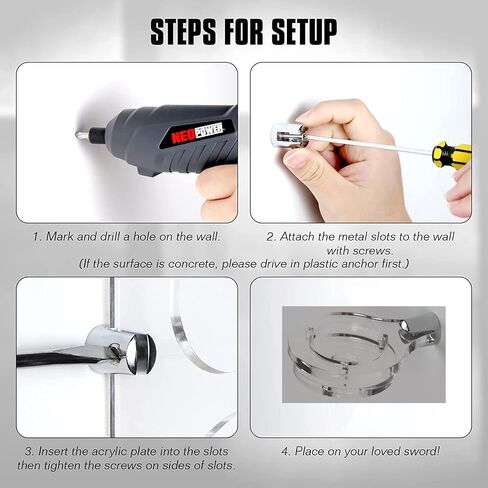 STEPS FOR SETUP

NEOPOWER

1. Mark and drill a hole on the wall.

2. Attach the metal slots to the wall with screws.

(If the surface is concrete, please drive in plastic anchor first.)

3. Insert the acrylic plate into the slots then tighten the screws on sides of slots.

4. Place on your loved sword!