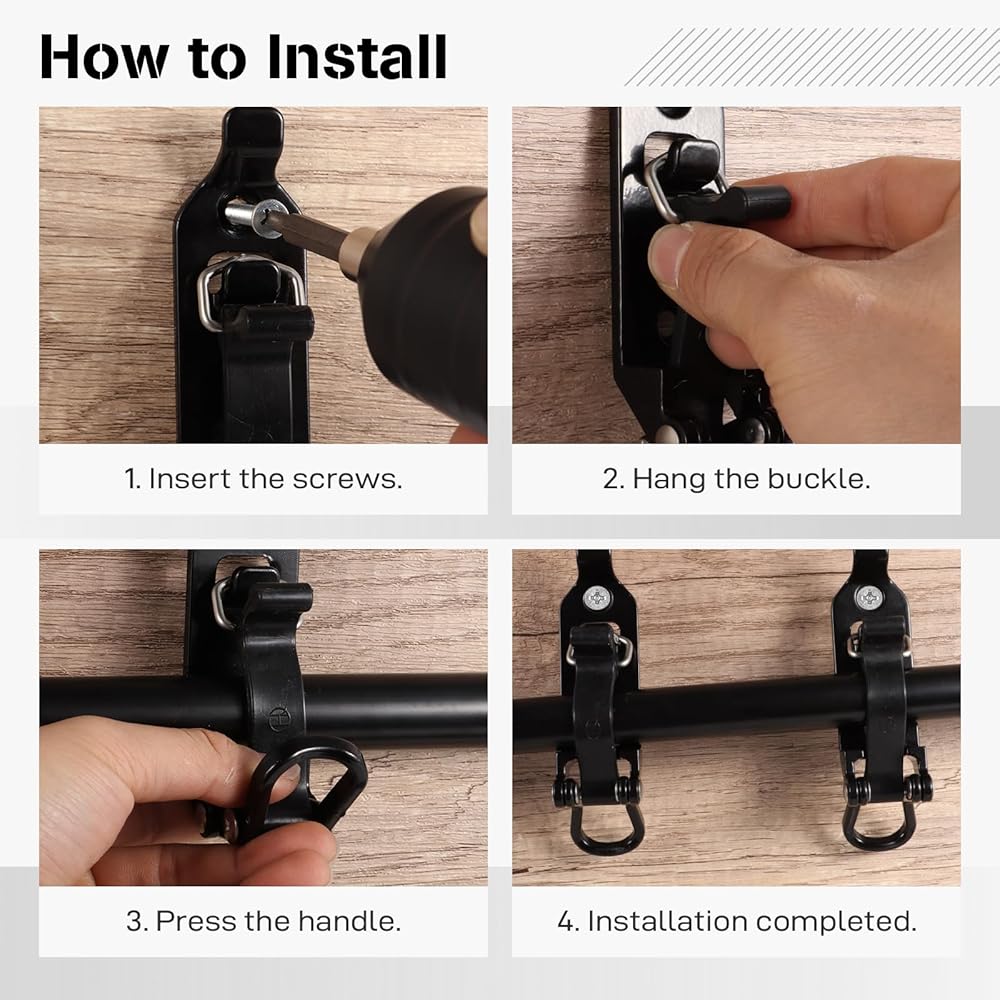 How to Install

1. Insert the screws.

2. Hang the buckle.

3. Press the handle.

4. Installation completed.