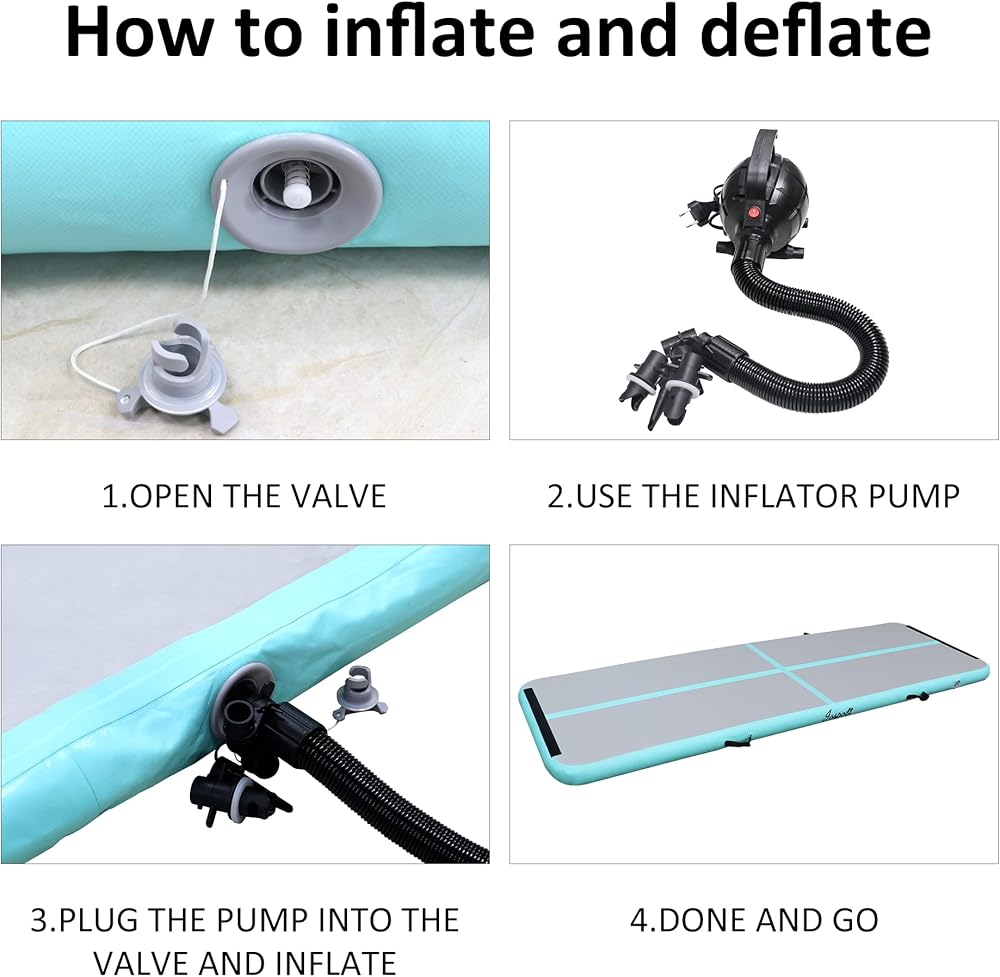 How to inflate and deflate

1.OPEN THE VALVE

2.USE THE INFLATOR PUMP

3.PLUG THE PUMP INTO THE VALVE AND INFLATE

4.DONE AND GO