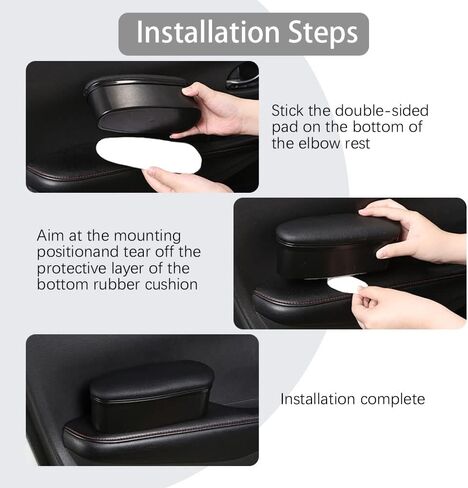 Installation Steps

Stick the double-sided pad on the bottom of the elbow rest

Aim at the mounting positionand tear off the protective layer of the bottom rubber cushion

Installation complete