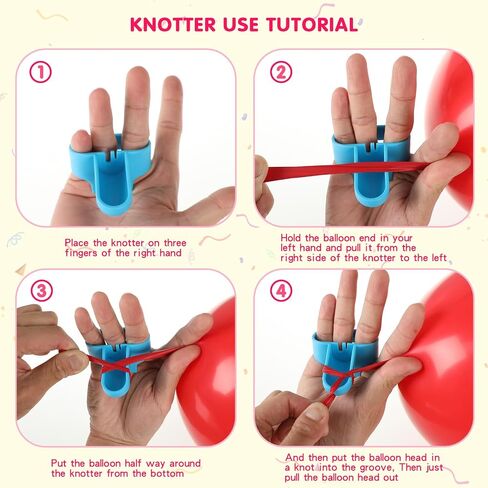 KNOTTER USE TUTORIAL

1

Place the knotter on three fingers of the right hand

2

Hold the balloon end in your left hand and pull it from the right side of the knotter to the left

3

Put the balloon half way around the knotter from the bottom

4

And then put the balloon head in a knot into the groove, Then just pull the balloon head out