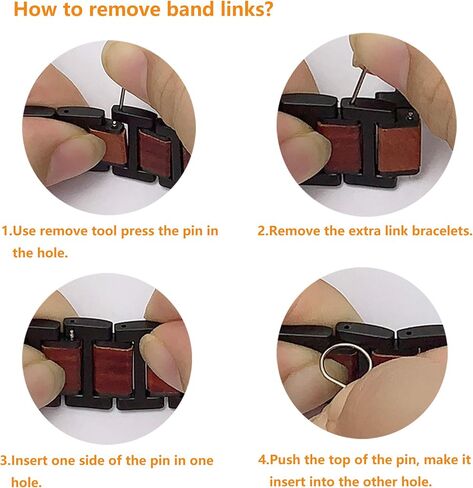 How to remove band links?

1.Use remove tool press the pin in the hole.

2.Remove the extra link bracelets.

3.Insert one side of the pin in one hole.

4.Push the top of the pin, make it insert into the other hole.