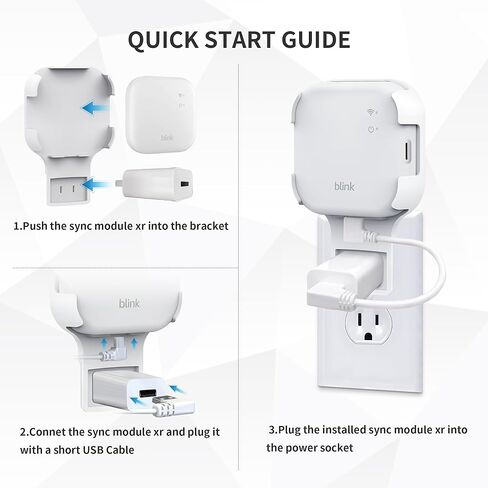 QUICK START GUIDE

blink

1.Push the sync module xr into the bracket

blink

2.Connet the sync module xr and plug it with a short USB Cable

blink

3.Plug the installed sync module xr into the power socket