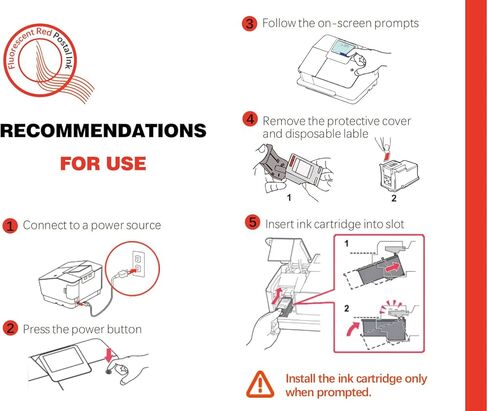 Fluorescent Red Postal Ink

RECOMMENDATIONS

FOR USE

1 Connect to a power source

2 Press the power button

3 Follow the on-screen prompts

4 Remove the protective cover and disposable lable

1

2

5 Insert ink cartridge into slot

1

2

Install the ink cartridge only when prompted.