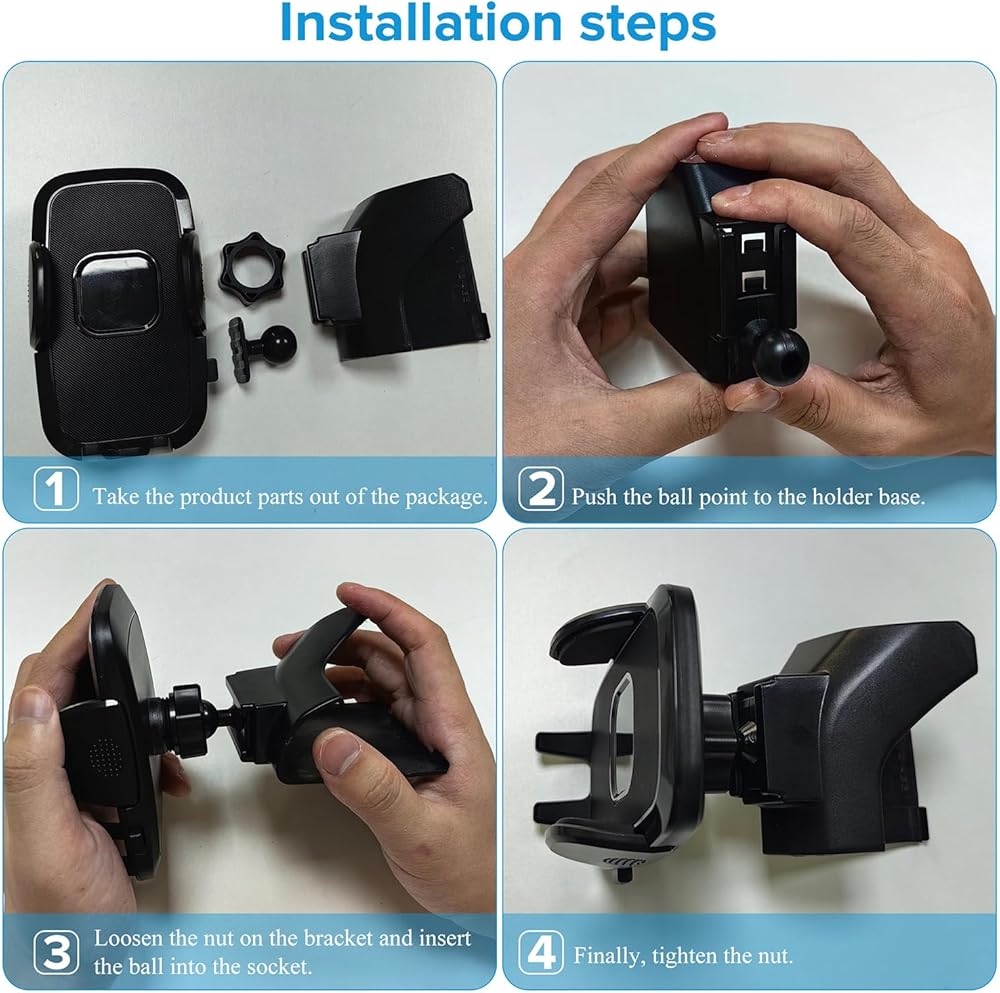 Installation steps

1 Take the product parts out of the package.

2 Push the ball point to the holder base.

3 Loosen the nut on the bracket and insert the ball into the socket.

4 Finally, tighten the nut.