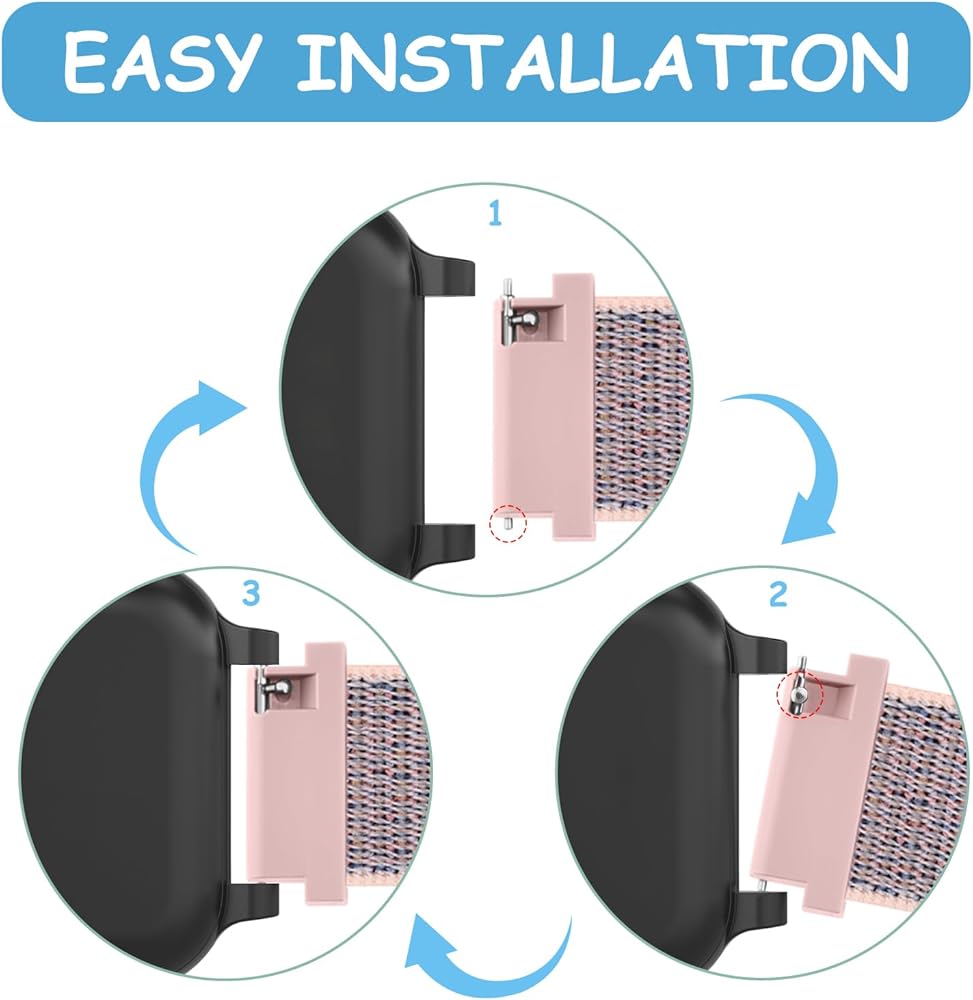 EASY INSTALLATION

1

2

3