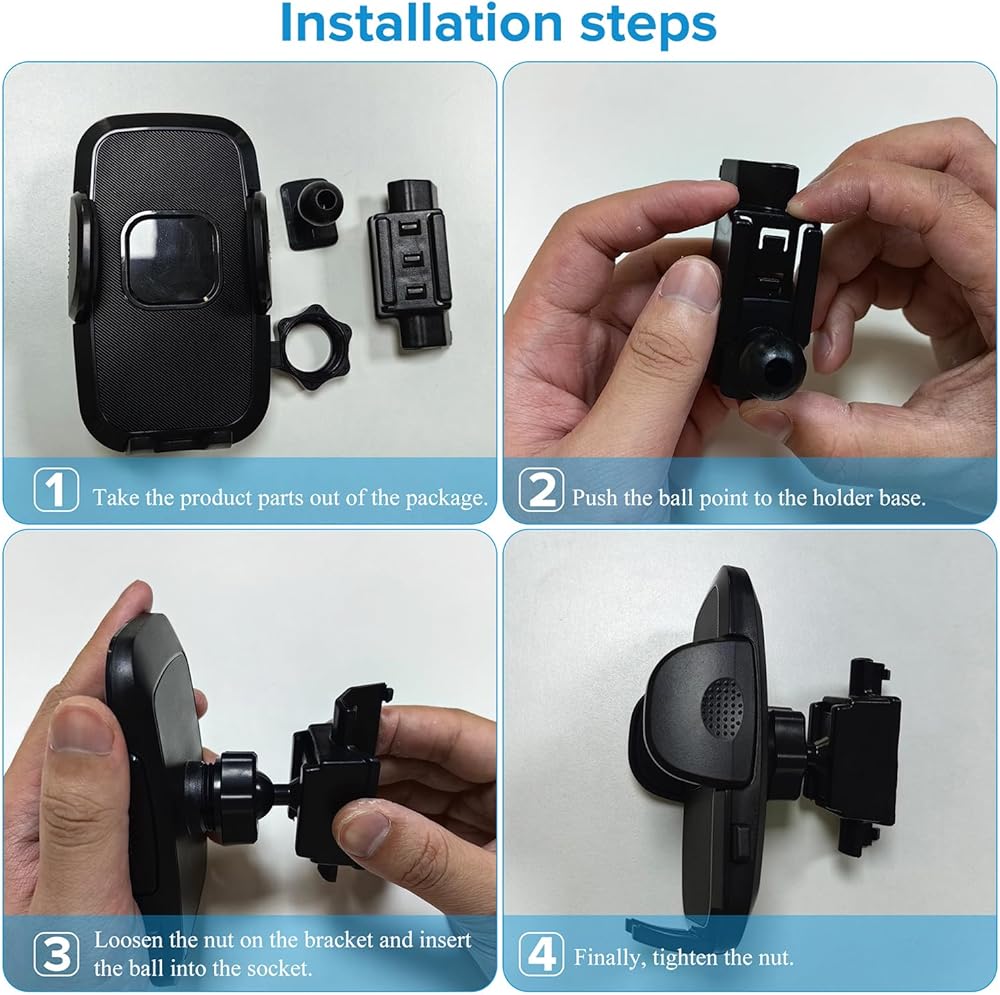 Installation steps

1 Take the product parts out of the package.

2 Push the ball point to the holder base.

3 Loosen the nut on the bracket and insert the ball into the socket.

4 Finally, tighten the nut.