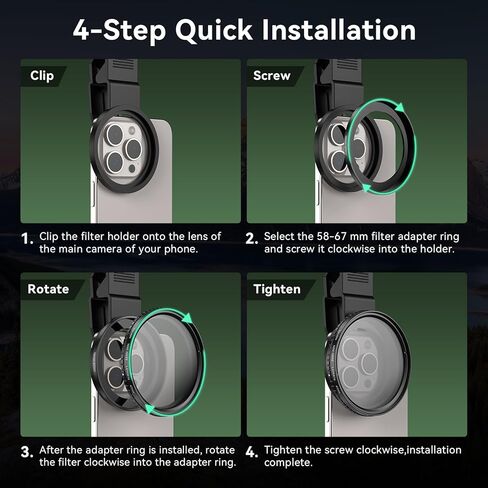 4-Step Quick Installation

Clip

1. Clip the filter holder onto the lens of the main camera of your phone.

Screw

2. Select the 58-67 mm filter adapter ring and screw it clockwise into the holder.

Rotate

3. After the adapter ring is installed, rotate the filter clockwise into the adapter ring.

Tighten

4. Tighten the screw clockwise,installation complete.