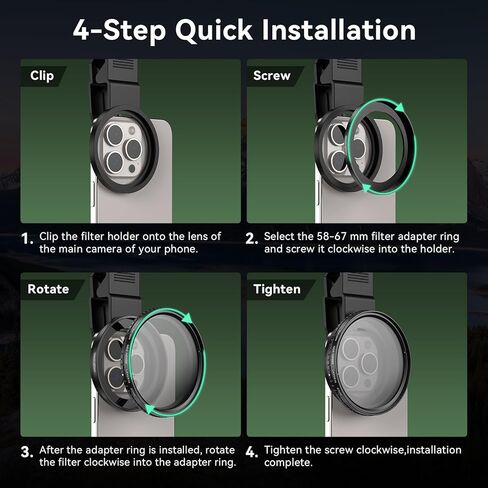 4-Step Quick Installation

Clip

1. Clip the filter holder onto the lens of the main camera of your phone.

Screw

2. Select the 58-67 mm filter adapter ring and screw it clockwise into the holder.

Rotate

3. After the adapter ring is installed, rotate the filter clockwise into the adapter ring.

Tighten

4. Tighten the screw clockwise,installation complete.