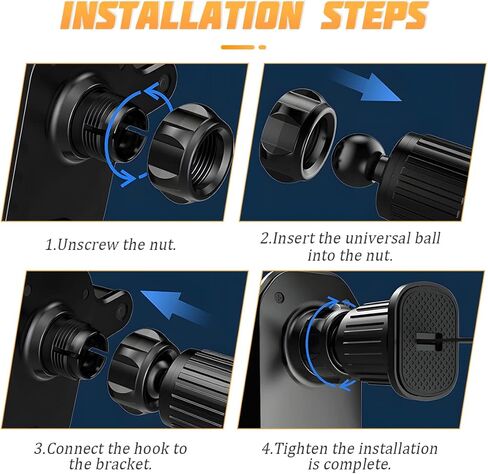 INSTALLATION STEPS

1.Unscrew the nut.

2.Insert the universal ball into the nut.

3.Connect the hook to the bracket.

4.Tighten the installation is complete.