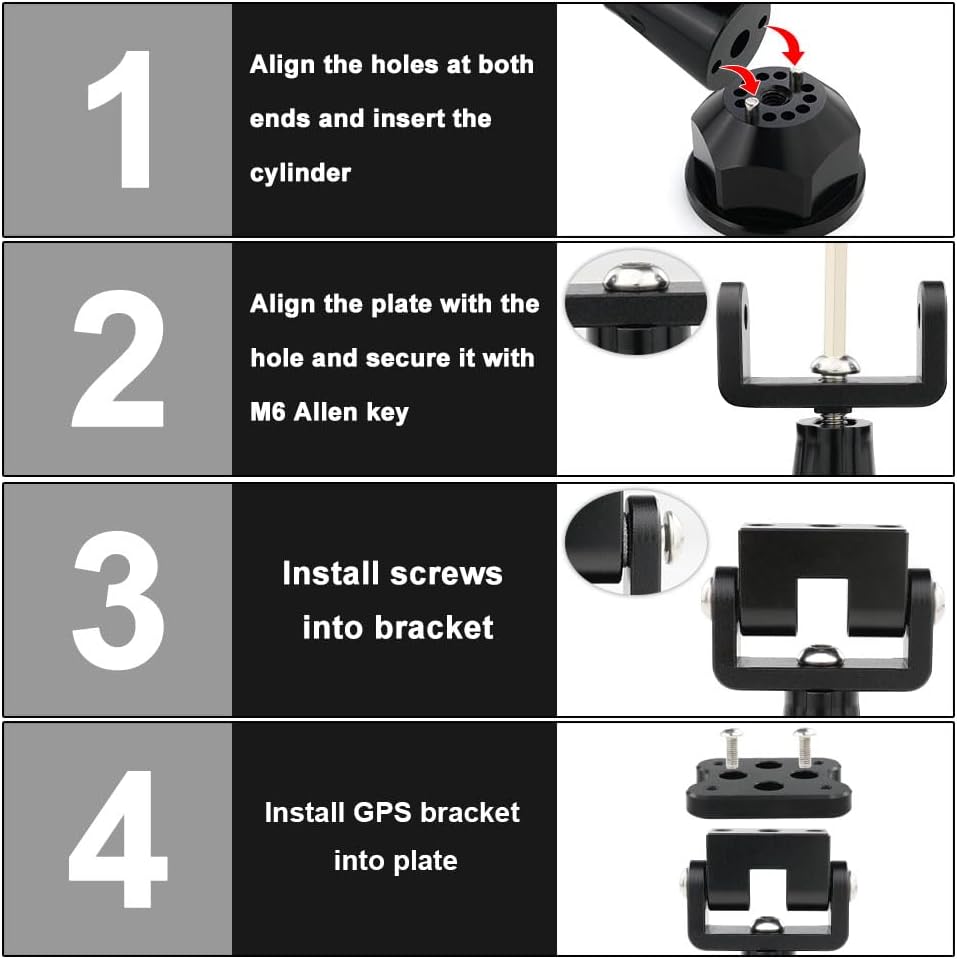 1

Align the holes at both ends and insert the cylinder

2

Align the plate with the hole and secure it with M6 Allen key

3

Install screws into bracket

4

Install GPS bracket into plate