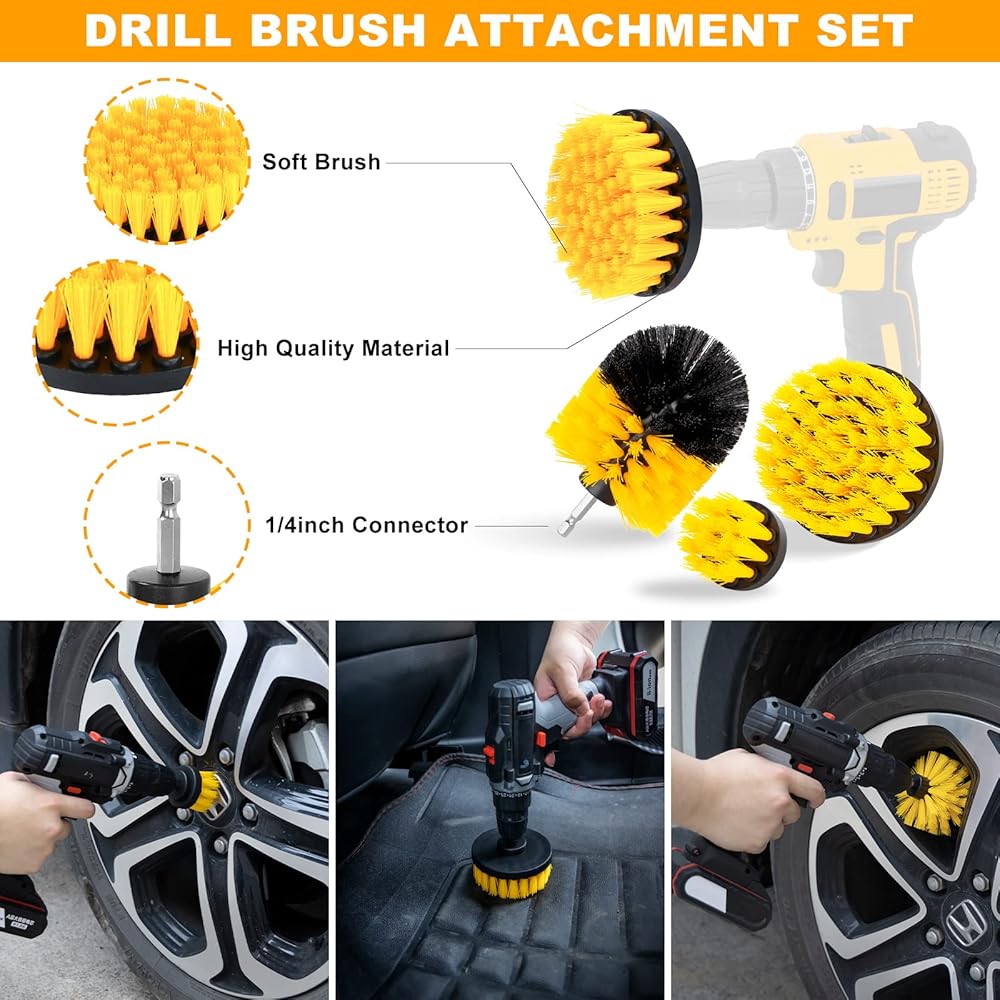 DRILL BRUSH ATTACHMENT SET

Soft Brush

High Quality Material

1/4inch Connector