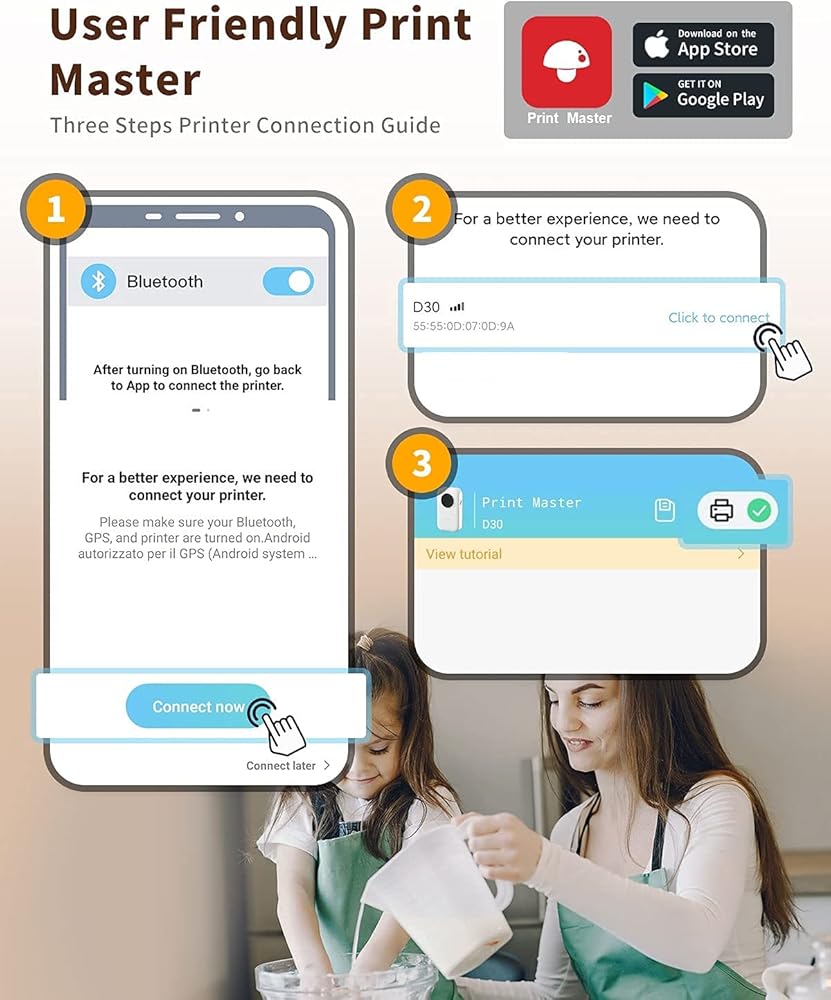 User Friendly Print Master

Three Steps Printer Connection Guide

Print Master

Download on the App Store

GET IT ON Google Play

1

Bluetooth

After turning on Bluetooth, go back to App to connect the printer.

For a better experience, we need to connect your printer.

Please make sure your Bluetooth, GPS, and printer are turned on.Android autorizzato per il GPS (Android system ...

Connect now

Connect later >

2

For a better experience, we need to connect your printer.

D30

55:55:0D:07:0D:9A

Click to connect

3

Print Master

D30

View tutorial