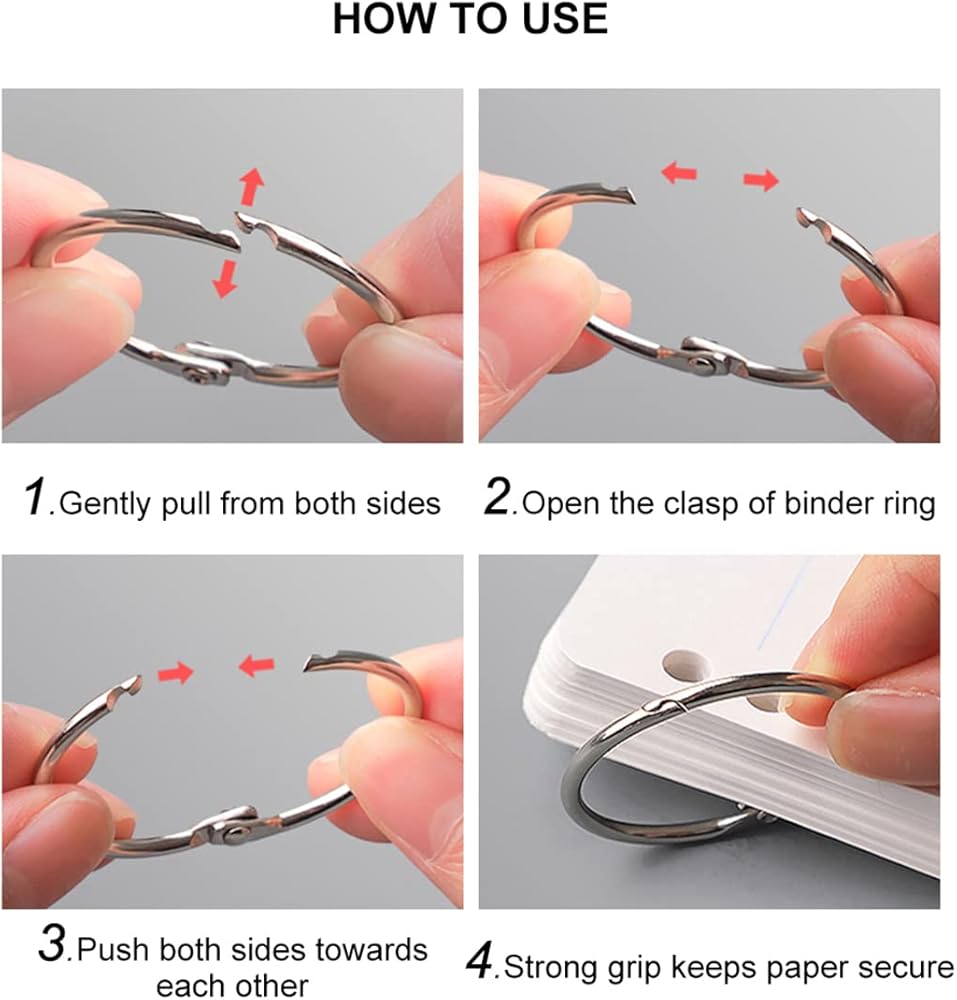 HOW TO USE

1.Gently pull from both sides

2.Open the clasp of binder ring

3.Push both sides towards each other

4.Strong grip keeps paper secure