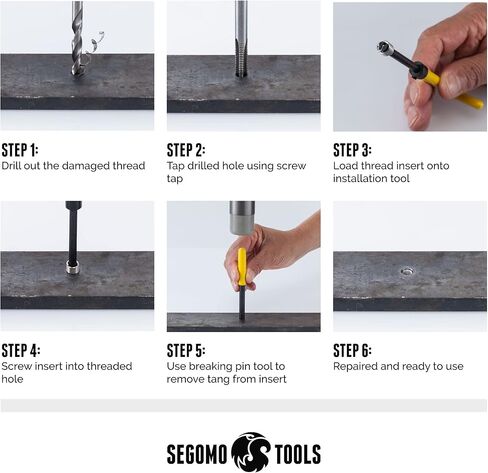 STEP 1:
Drill out the damaged thread

STEP 2:
Tap drilled hole using screw tap

STEP 3:
Load thread insert onto installation tool

STEP 4:
Screw insert into threaded hole

STEP 5:
Use breaking pin tool to remove tang from insert

STEP 6:
Repaired and ready to use

SEGOMO TOOLS