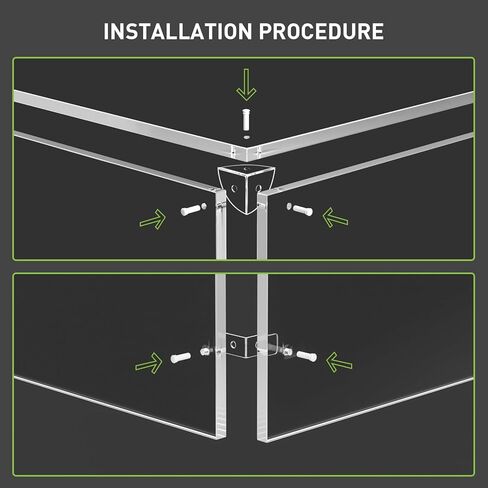 INSTALLATION PROCEDURE