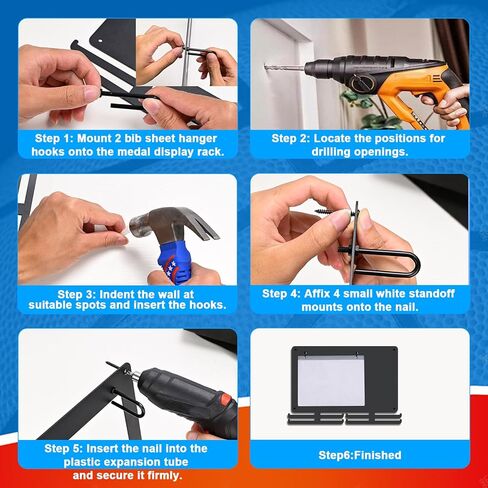 Step 1: Mount 2 bib sheet hanger hooks onto the medal display rack.

Step 2: Locate the positions for drilling openings.

Step 3: Indent the wall at suitable spots and insert the hooks.

Step 4: Affix 4 small white standoff mounts onto the nail.

Step 5: Insert the nail into the plastic expansion tube and secure it firmly.

Step6:Finished