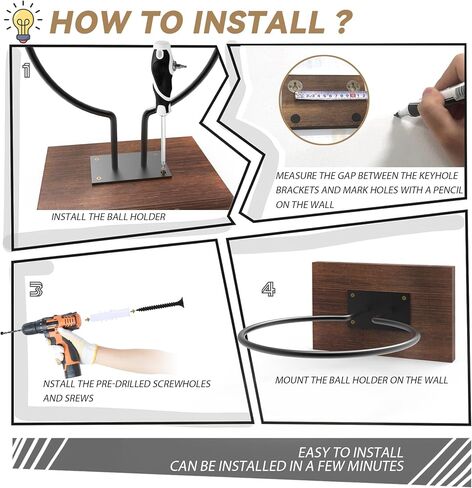 HOW TO INSTALL ?

1

INSTALL THE BALL HOLDER

MEASURE THE GAP BETWEEN THE KEYHOLE BRACKETS AND MARK HOLES WITH A PENCIL ON THE WALL

3

NSTALL THE PRE-DRILLED SCREWHOLES AND SREWS

4

MOUNT THE BALL HOLDER ON THE WALL

EASY TO INSTALL
CAN BE INSTALLED IN A FEW MINUTES