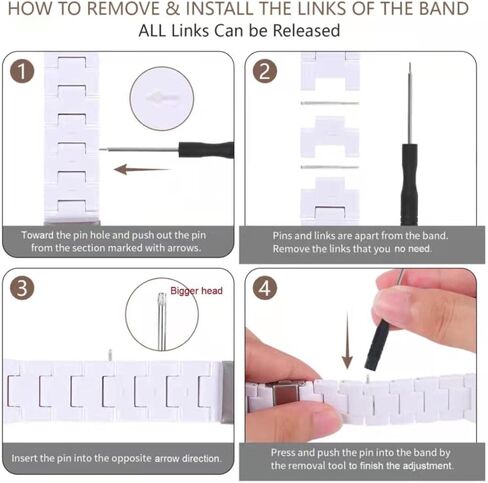 HOW TO REMOVE & INSTALL THE LINKS OF THE BAND
ALL Links Can be Released

1

Toward the pin hole and push out the pin from the section marked with arrows.

2

Pins and links are apart from the band. Remove the links that you no need.

3

Bigger head

Insert the pin into the opposite arrow direction.

4

Press and push the pin into the band by the removal tool to finish the adjustment.