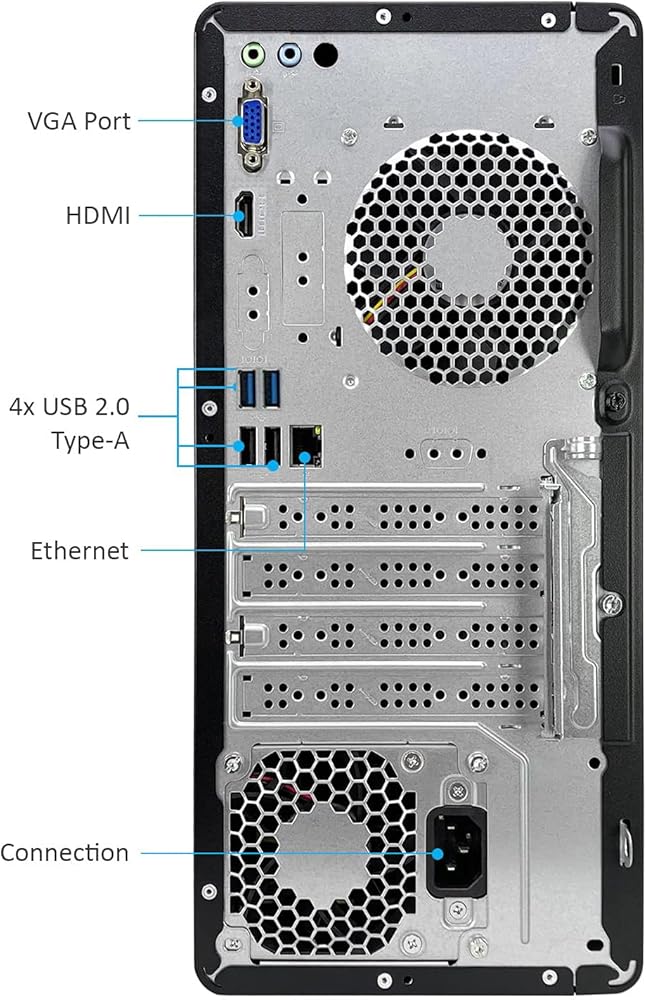 VGA Port

HDMI

4x USB 2.0
Type-A

Ethernet

Connection