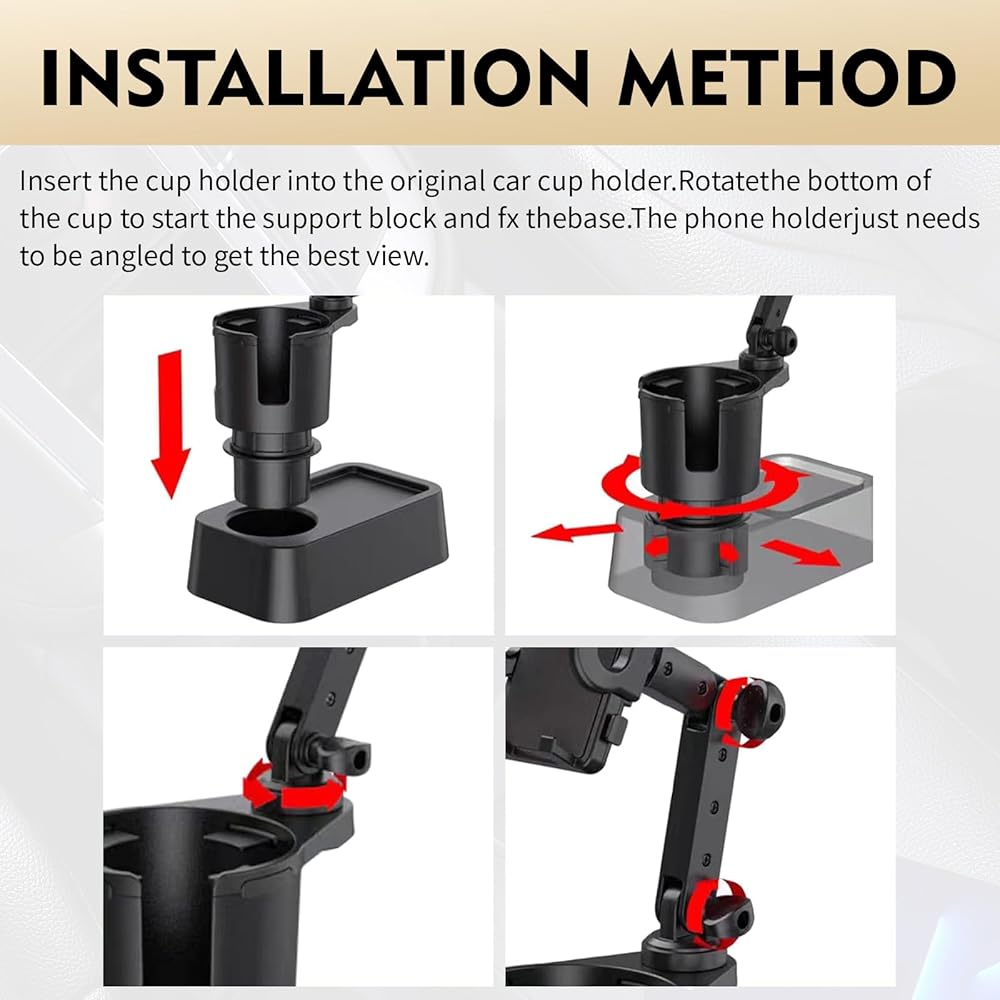 INSTALLATION METHOD

Insert the cup holder into the original car cup holder.Rotatethe bottom of the cup to start the support block and fx thebase.The phone holderjust needs to be angled to get the best view.