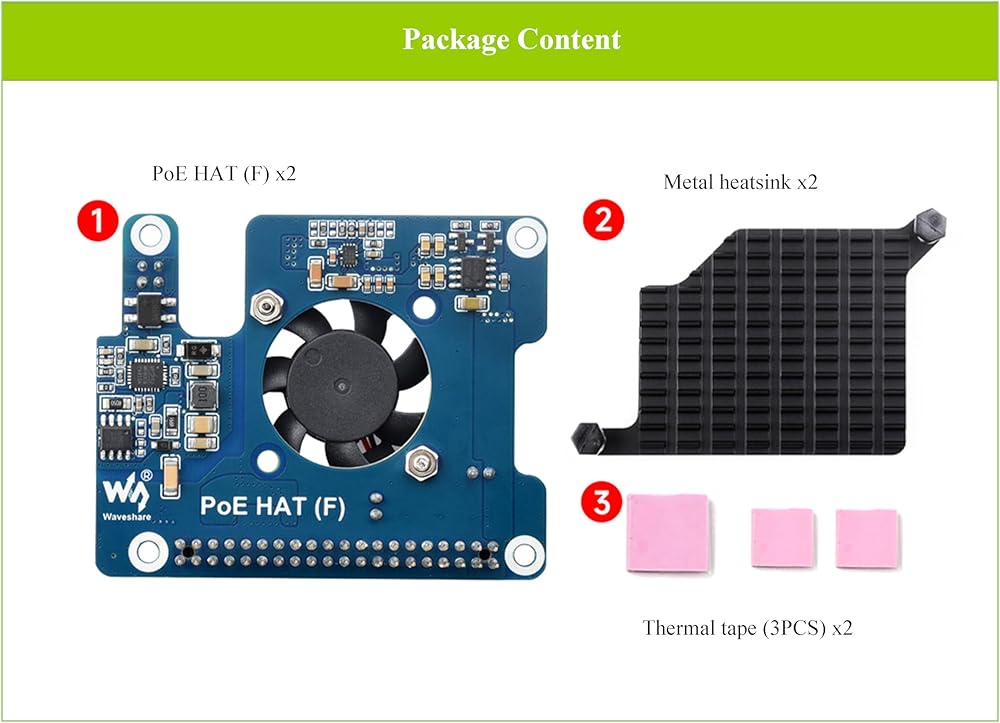 Package Content

PoE HAT (F) x2

1

Waveshare

PoE HAT (F)

Metal heatsink x2

2

3

Thermal tape (3PCS) x2