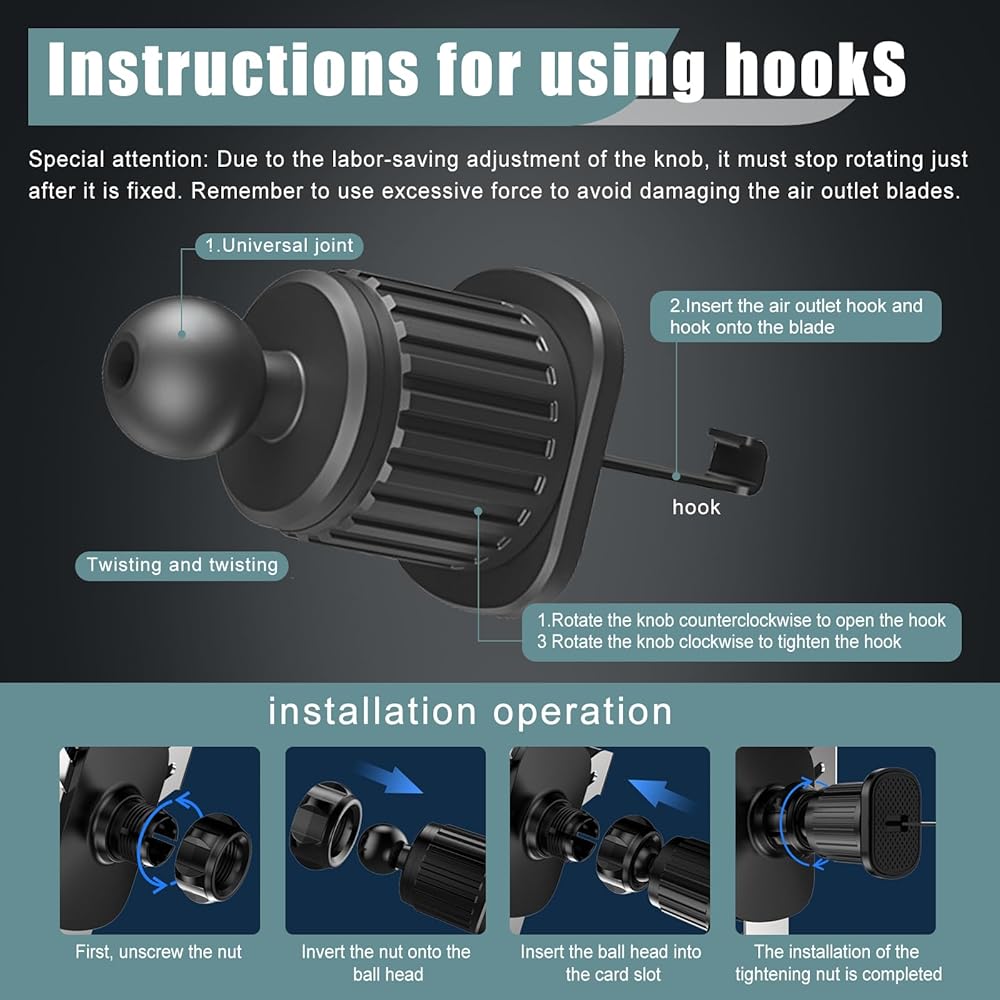 Instructions for using hookS

Special attention: Due to the labor-saving adjustment of the knob, it must stop rotating just after it is fixed. Remember to use excessive force to avoid damaging the air outlet blades.

1.Universal joint

2.Insert the air outlet hook and hook onto the blade

hook

Twisting and twisting

1.Rotate the knob counterclockwise to open the hook
3 Rotate the knob clockwise to tighten the hook

installation operation

First, unscrew the nut

Invert the nut onto the ball head

Insert the ball head into the card slot

The installation of the tightening nut is completed