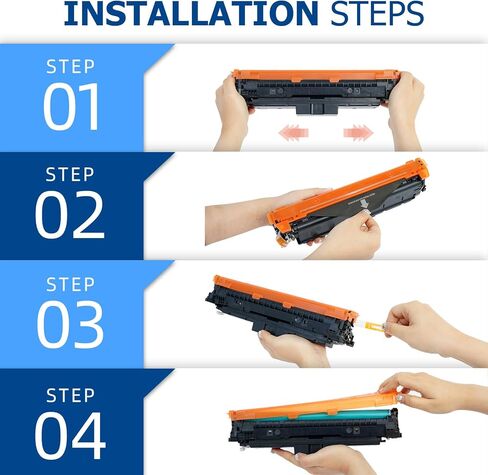 INSTALLATION STEPS

STEP
01

STEP
02

STEP
03

STEP
04