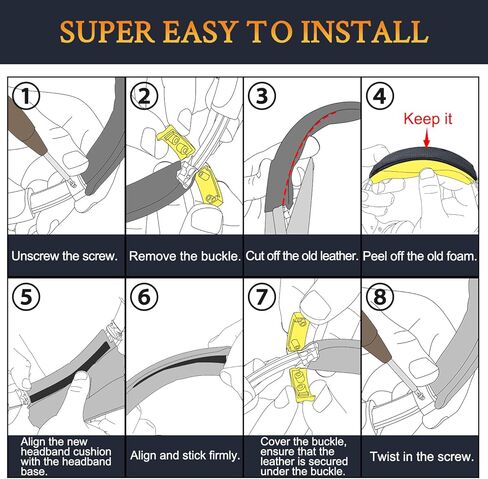 SUPER EASY TO INSTALL

1
Unscrew the screw.

2
Remove the buckle.

3
Cut off the old leather.

4
Keep it
Peel off the old foam.

5
Align the new headband cushion with the headband base.

6
Align and stick firmly.

7
Cover the buckle, ensure that the leather is secured under the buckle.

8
Twist in the screw.