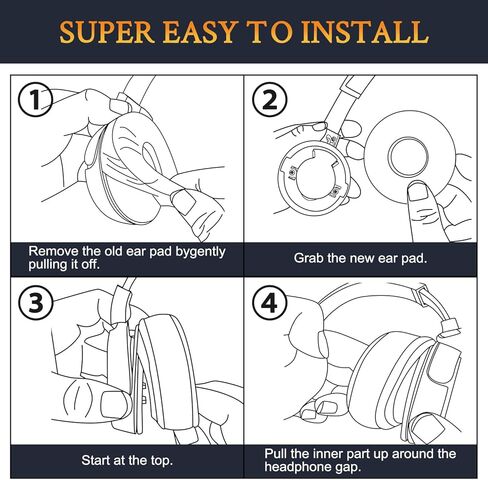 SUPER EASY TO INSTALL

1

Remove the old ear pad bygently pulling it off.

2

Grab the new ear pad.

3

Start at the top.

4

Pull the inner part up around the headphone gap.