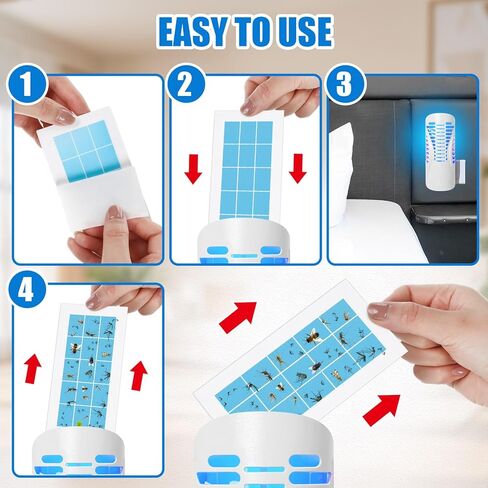 EASY TO USE

1

2

3

4