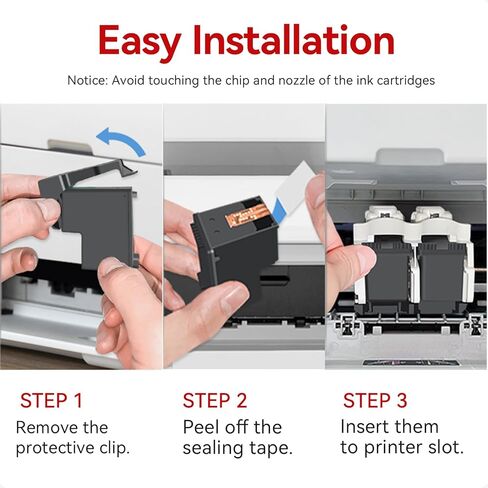 Easy Installation

Notice: Avoid touching the chip and nozzle of the ink cartridges

STEP 1
Remove the protective clip.

STEP 2
Peel off the sealing tape.

STEP 3
Insert them to printer slot.