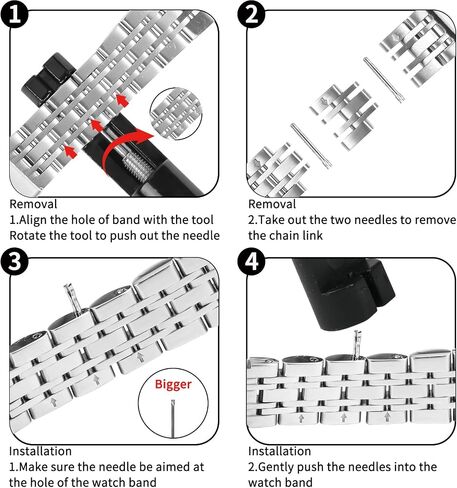 1

Removal
1.Align the hole of band with the tool
Rotate the tool to push out the needle

2

Removal
2.Take out the two needles to remove the chain link

3

Bigger

Installation
1.Make sure the needle be aimed at the hole of the watch band

4

Installation
2.Gently push the needles into the watch band