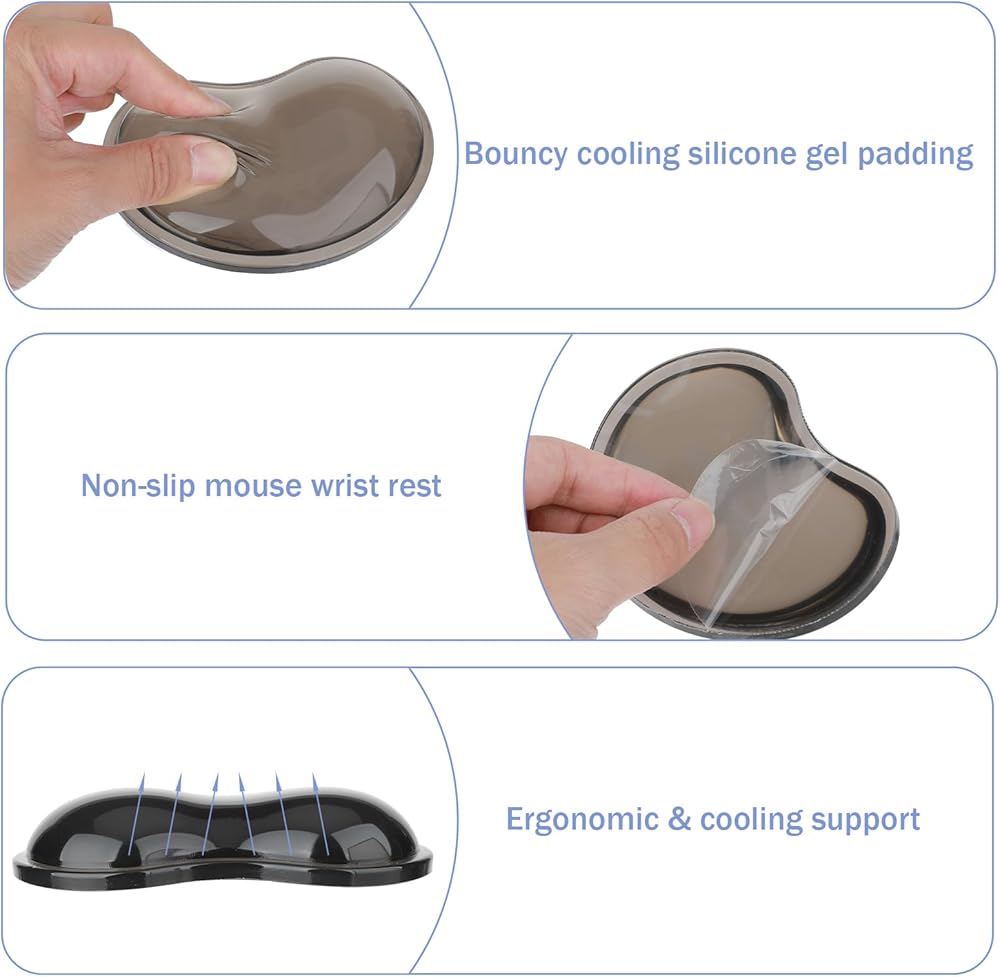 Bouncy cooling silicone gel padding

Non-slip mouse wrist rest

Ergonomic & cooling support