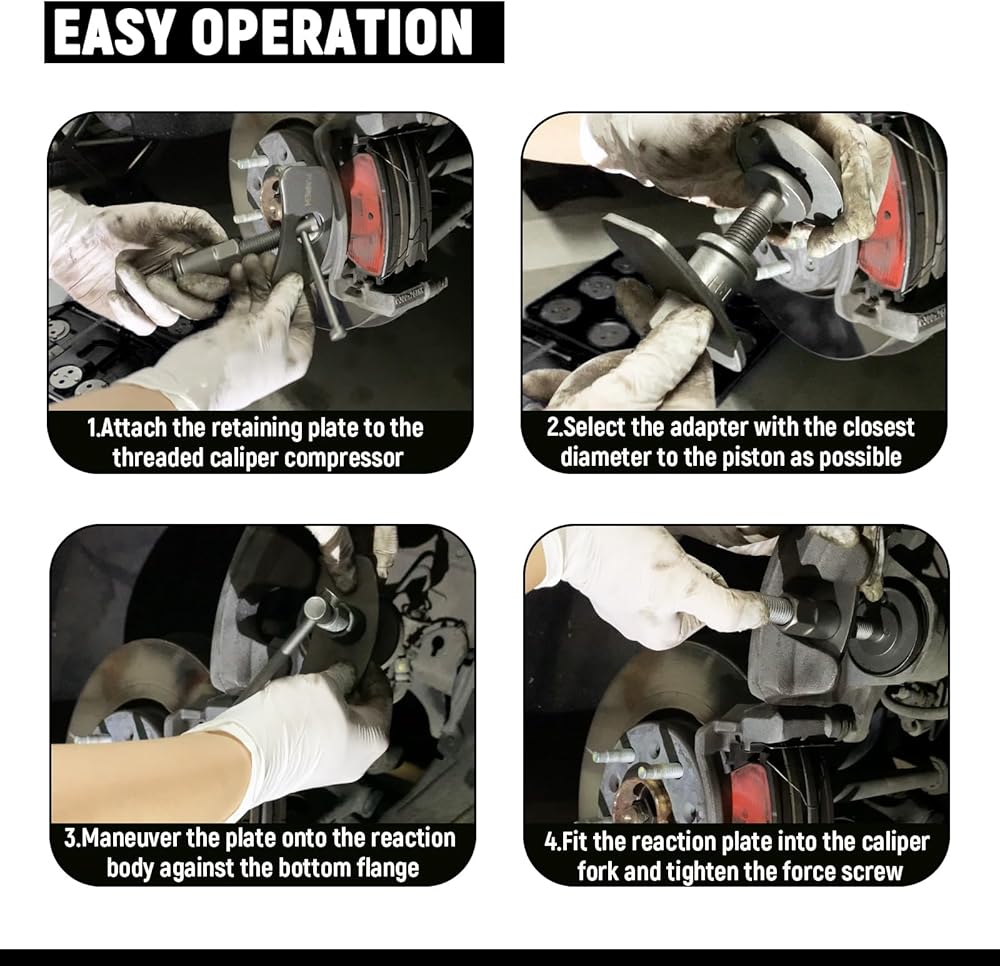 EASY OPERATION

1.Attach the retaining plate to the threaded caliper compressor

2.Select the adapter with the closest diameter to the piston as possible

3.Maneuver the plate onto the reaction body against the bottom flange

4.Fit the reaction plate into the caliper fork and tighten the force screw