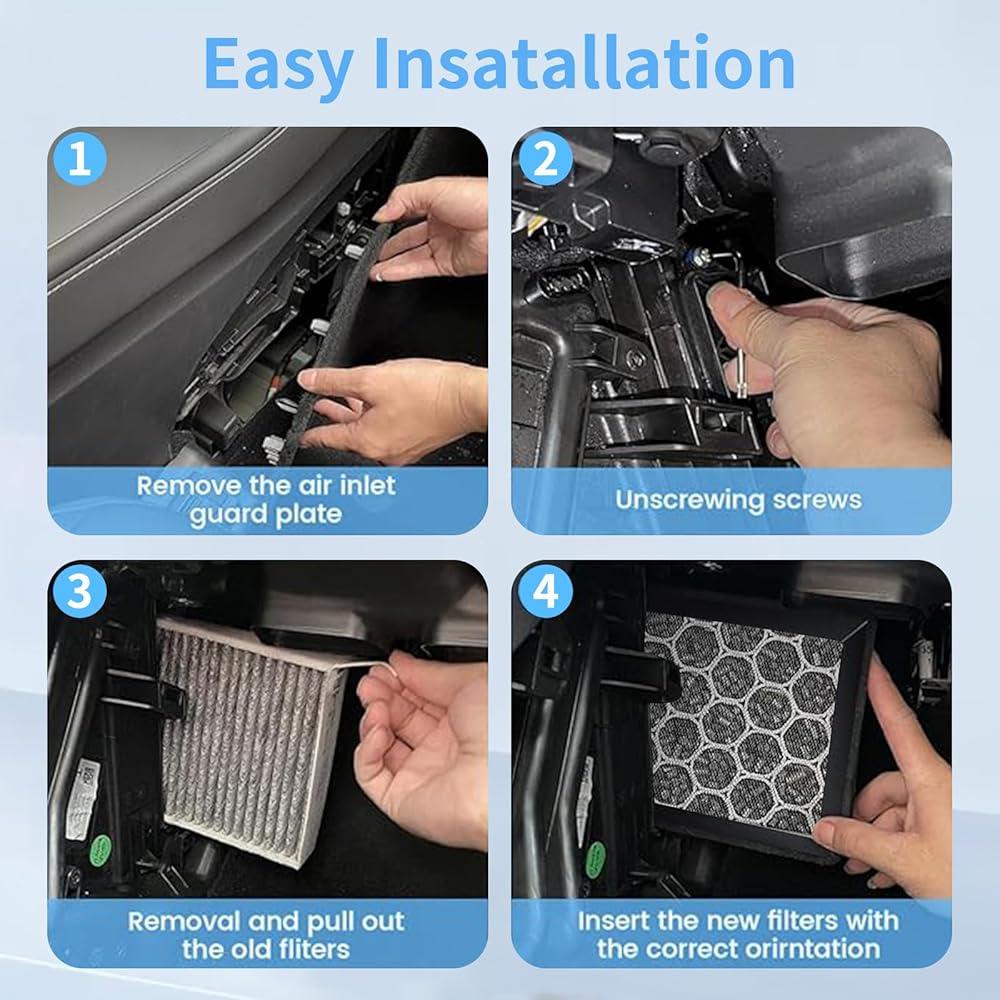 Easy Insatallation

1

Remove the air inlet guard plate

2

Unscrewing screws

3

Removal and pull out the old fliters

4

Insert the new filters with the correct orirntation