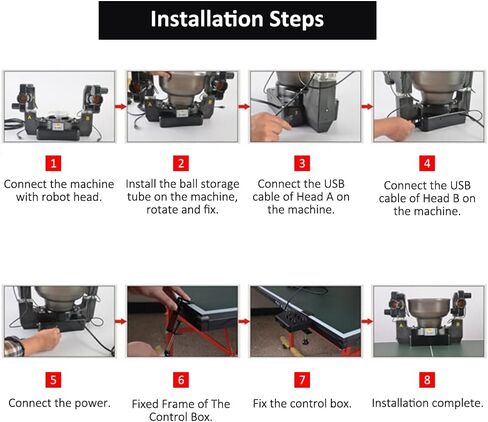 Installation Steps

1
Connect the machine with robot head.

2
Install the ball storage tube on the machine, rotate and fix.

3
Connect the USB cable of Head A on the machine.

4
Connect the USB cable of Head B on the machine.

5
Connect the power.

6
Fixed Frame of The Control Box.

7
Fix the control box.

8
Installation complete.