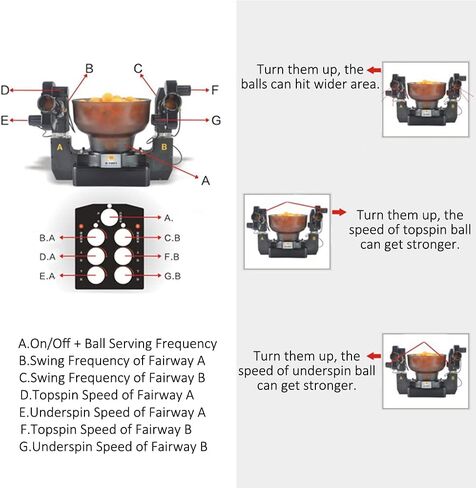 B
C
D
F
E
G
A
B
A

A.
B.A
C.B
D.A
F.B
E.A
G.B

A.On/Off + Ball Serving Frequency
B.Swing Frequency of Fairway A
C.Swing Frequency of Fairway B
D.Topspin Speed of Fairway A
E.Underspin Speed of Fairway A
F.Topspin Speed of Fairway B
G.Underspin Speed of Fairway B

Turn them up, the balls can hit wider area.

Turn them up, the speed of topspin ball can get stronger.

Turn them up, the speed of underspin ball can get stronger.