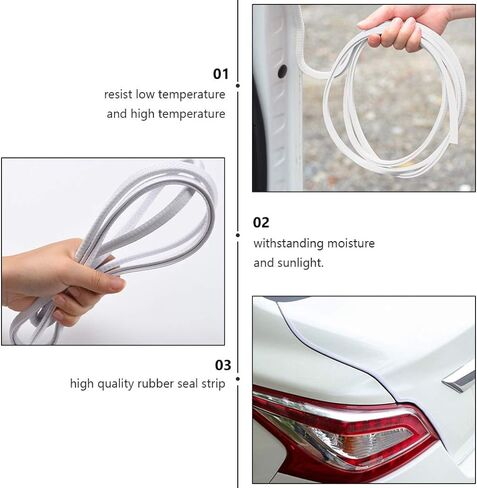 01
resist low temperature and high temperature

02
withstanding moisture and sunlight.

03
high quality rubber seal strip