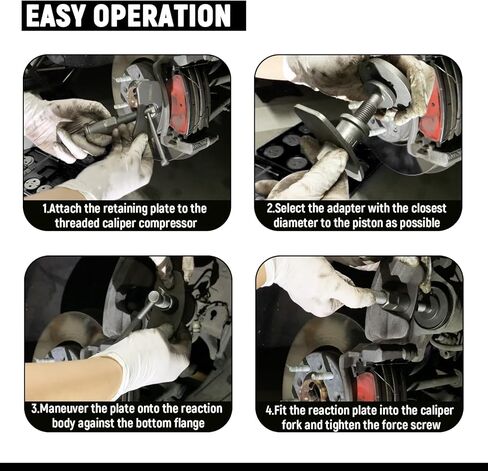 EASY OPERATION

1.Attach the retaining plate to the threaded caliper compressor

2.Select the adapter with the closest diameter to the piston as possible

3.Maneuver the plate onto the reaction body against the bottom flange

4.Fit the reaction plate into the caliper fork and tighten the force screw