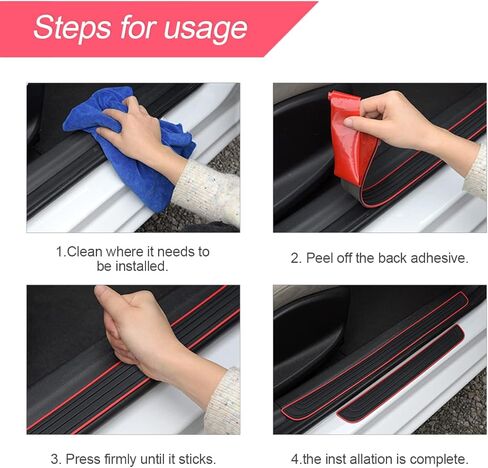 Steps for usage

1.Clean where it needs to be installed.

2. Peel off the back adhesive.

3. Press firmly until it sticks.

4.the inst allation is complete.