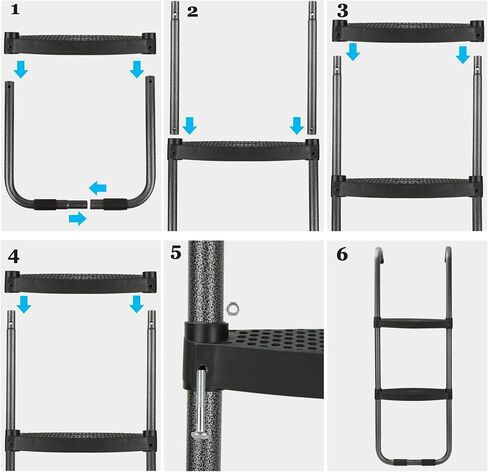 1
2
3
4
5
6