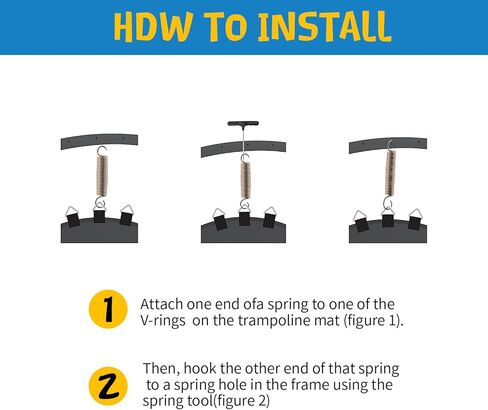 HDW TO INSTALL

1 Attach one end ofa spring to one of the V-rings on the trampoline mat (figure 1).

2 Then, hook the other end of that spring to a spring hole in the frame using the spring tool(figure 2)