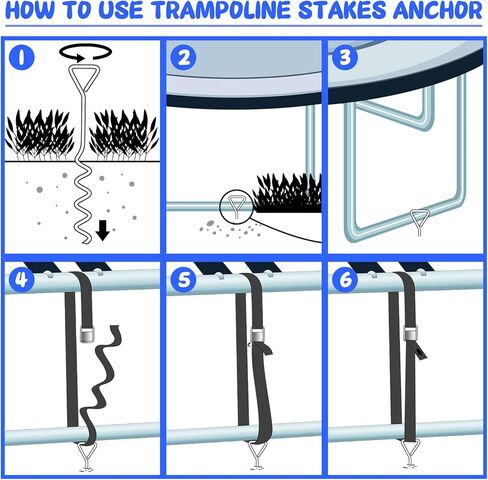 HOW TO USE TRAMPOLINE STAKES ANCHOR

1

2

3

4

5

6