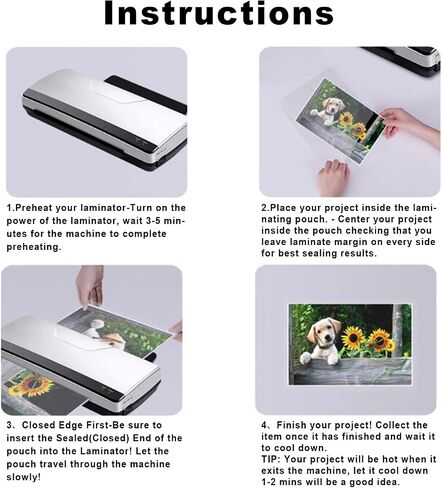 Instructions

1.Preheat your laminator-Turn on the power of the laminator, wait 3-5 minutes for the machine to complete preheating.

2.Place your project inside the laminating pouch. - Center your project inside the pouch checking that you leave laminate margin on every side for best sealing results.

3、Closed Edge First-Be sure to insert the Sealed(Closed) End of the pouch into the Laminator! Let the pouch travel through the machine slowly!

4、Finish your project! Collect the item once it has finished and wait it to cool down.
TIP: Your project will be hot when it exits the machine, let it cool down 1-2 mins will be a good idea.