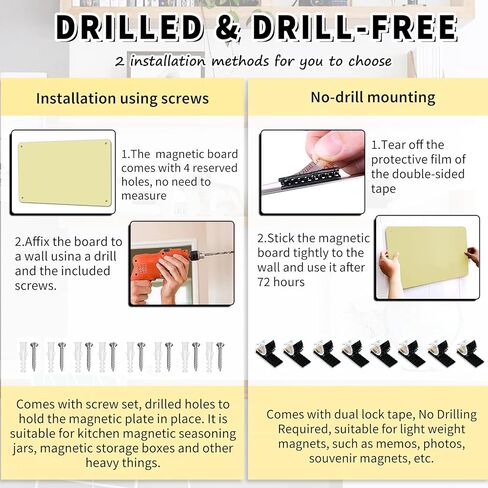 DRILLED & DRILL-FREE

2 installation methods for you to choose

Installation using screws

1.The magnetic board comes with 4 reserved holes, no need to measure

2.Affix the board to a wall usina a drill and the included screws.

Comes with screw set, drilled holes to hold the magnetic plate in place. It is suitable for kitchen magnetic seasoning jars, magnetic storage boxes and other heavy things.

No-drill mounting

1.Tear off the protective film of the double-sided tape

2.Stick the magnetic board tightly to the wall and use it after 72 hours

Comes with dual lock tape, No Drilling Required, suitable for light weight magnets, such as memos, photos, souvenir magnets, etc.