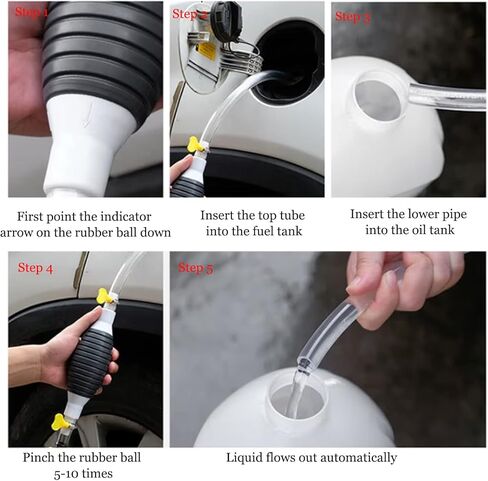 Step 1

First point the indicator arrow on the rubber ball down

Step 2

Insert the top tube into the fuel tank

Step 3

Insert the lower pipe into the oil tank

Step 4

Pinch the rubber ball 5-10 times

Step 5

Liquid flows out automatically