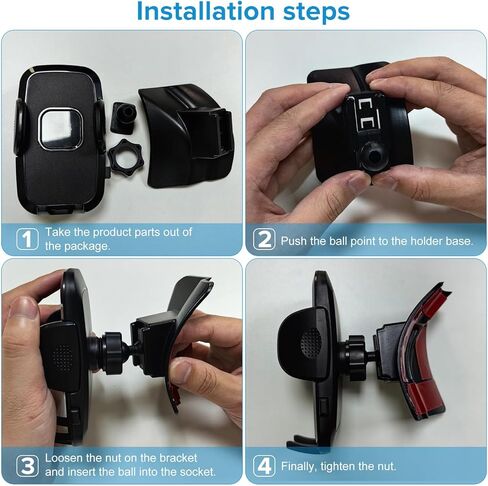 Installation steps

1 Take the product parts out of the package.

2 Push the ball point to the holder base.

3 Loosen the nut on the bracket and insert the ball into the socket.

4 Finally, tighten the nut.